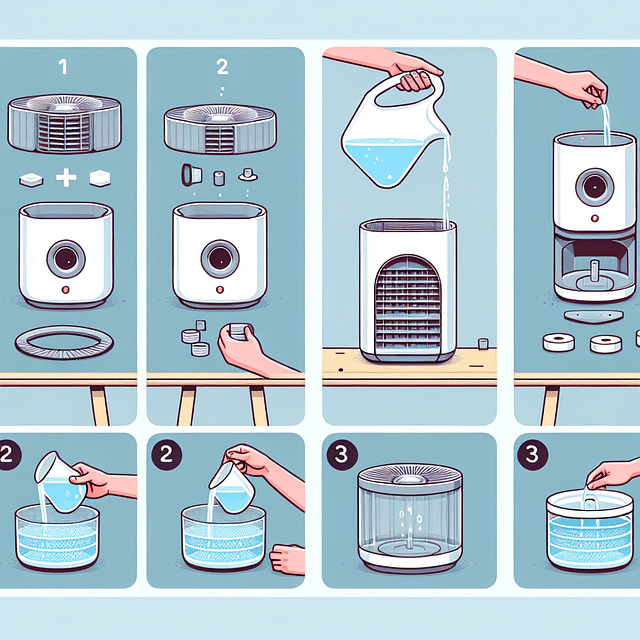 1

2

2

2

3

3